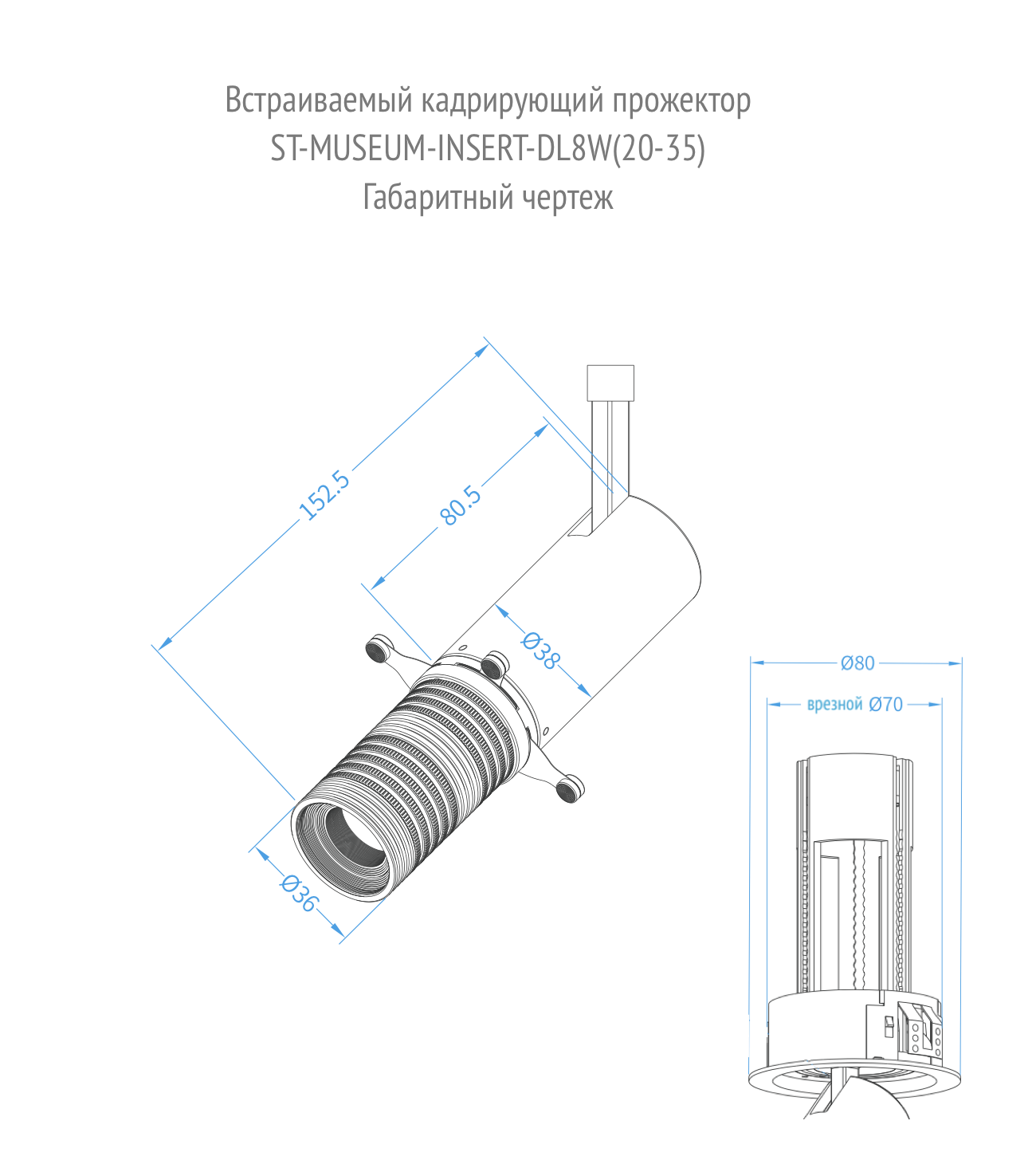 Встраиваемый кадрирующий прожектор
ST-MUSEUM-INSERT-DL8W(20-35)
Габаритный чертеж

152.5
80.5
Ø38
Ø36

Ø80
врезной Ø70